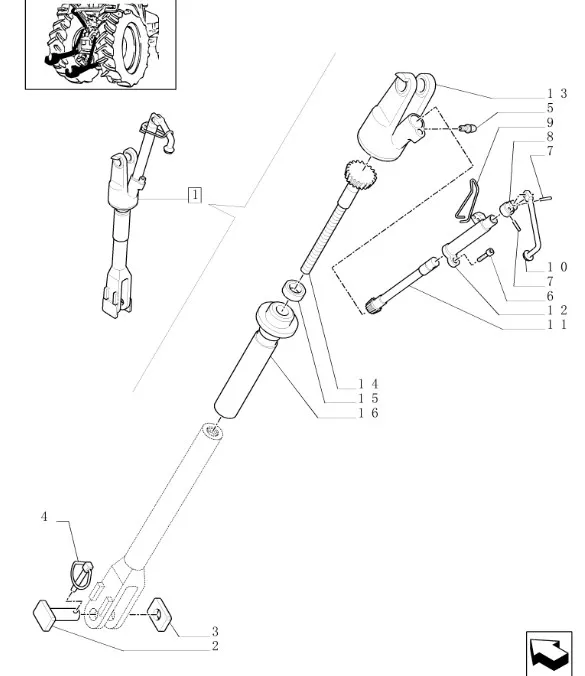 1
13
5
9
8
7
10
7
6
12
11
14
15
16
4
3
2