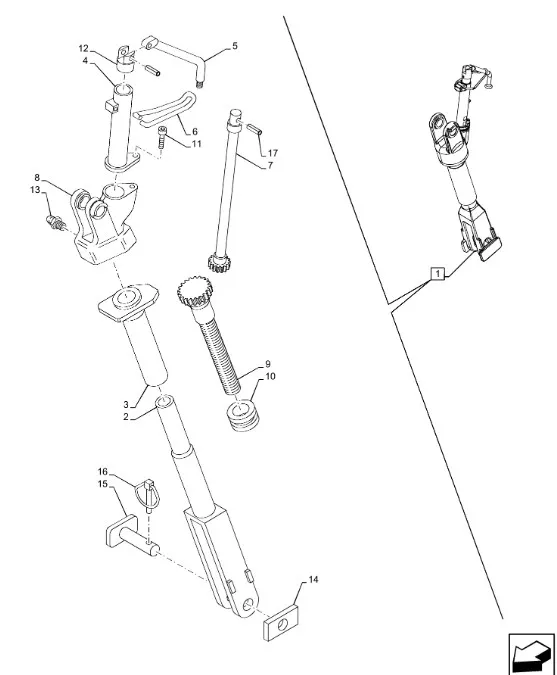 12
4
5
6
11
17
7
8
13
1
9
10
3
2
16
15
14